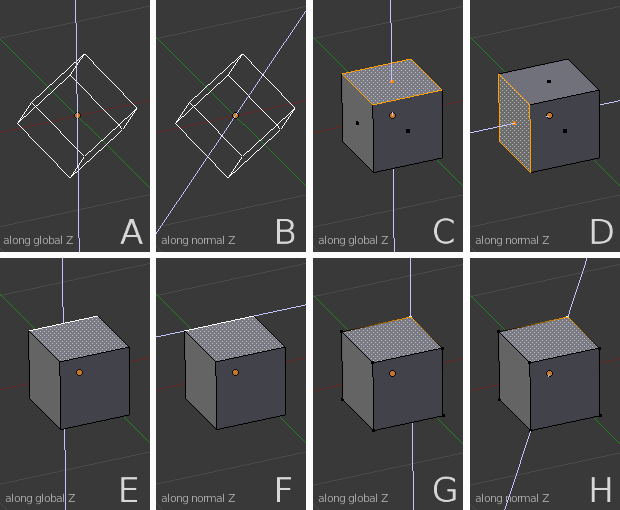 along global Z A
along normal Z B
along global Z C
along normal Z D
along global Z E
along normal Z F
along global Z G
along normal Z H